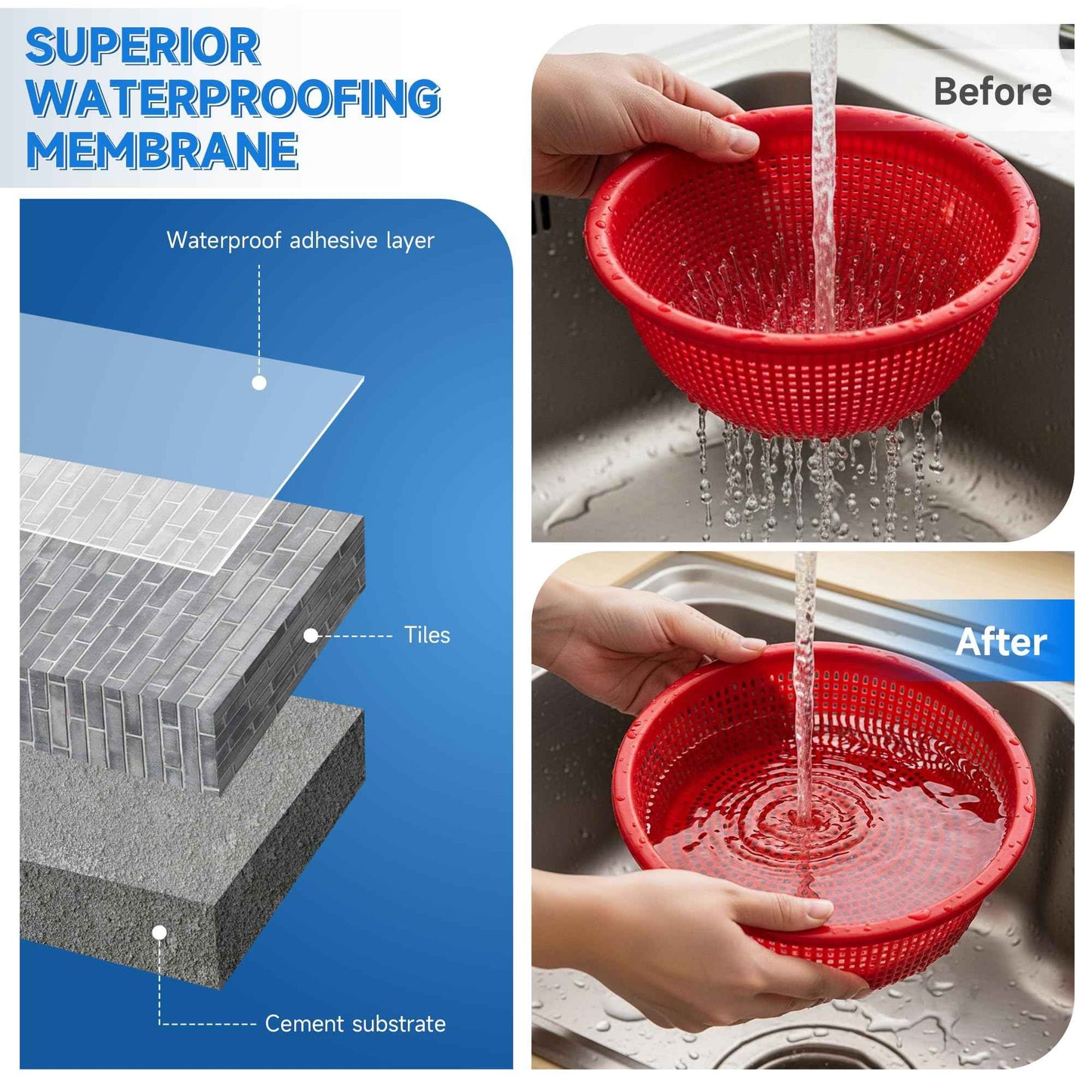 SUPERIOR WATERPROOFING MEMBRANE

Waterproof adhesive layer

Tiles

Cement substrate

Before

After