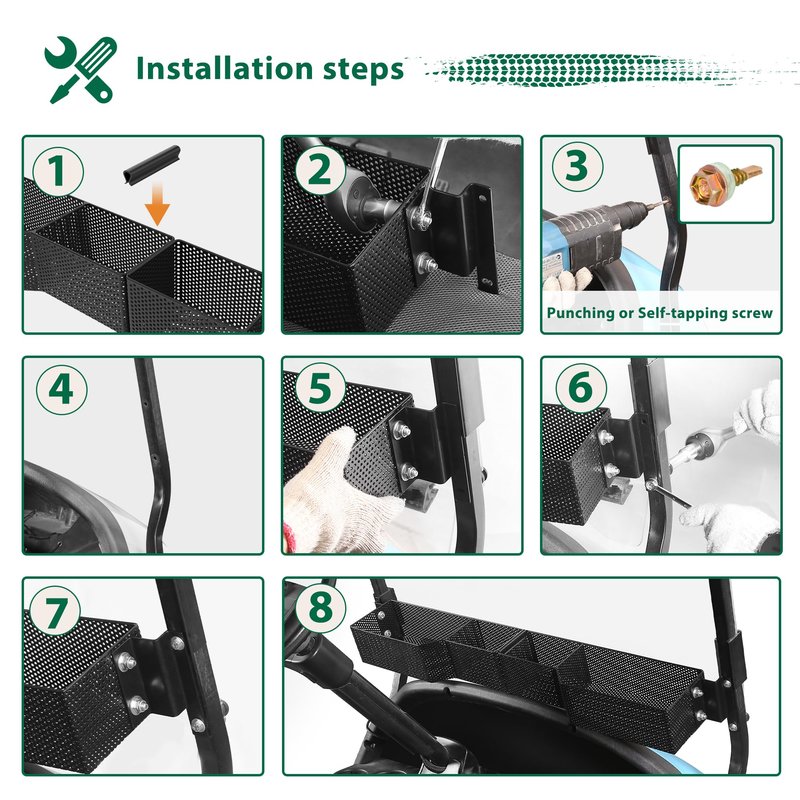 Installation steps

1

2

3

Punching or Self-tapping screw

4

5

6

7

8