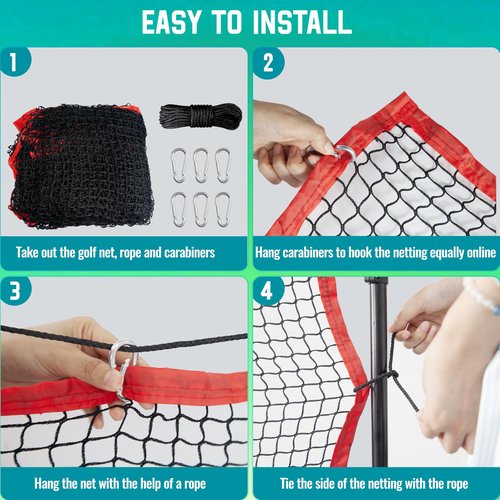 EASY TO INSTALL

1

Take out the golf net, rope and carabiners

2

Hang carabiners to hook the netting equally online

3

Hang the net with the help of a rope

4

Tie the side of the netting with the rope