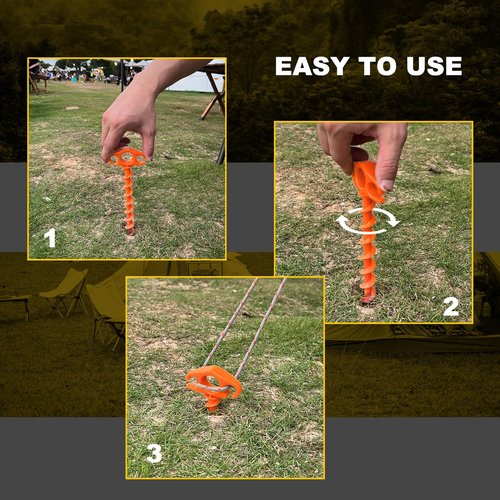 EASY TO USE

1

2

3