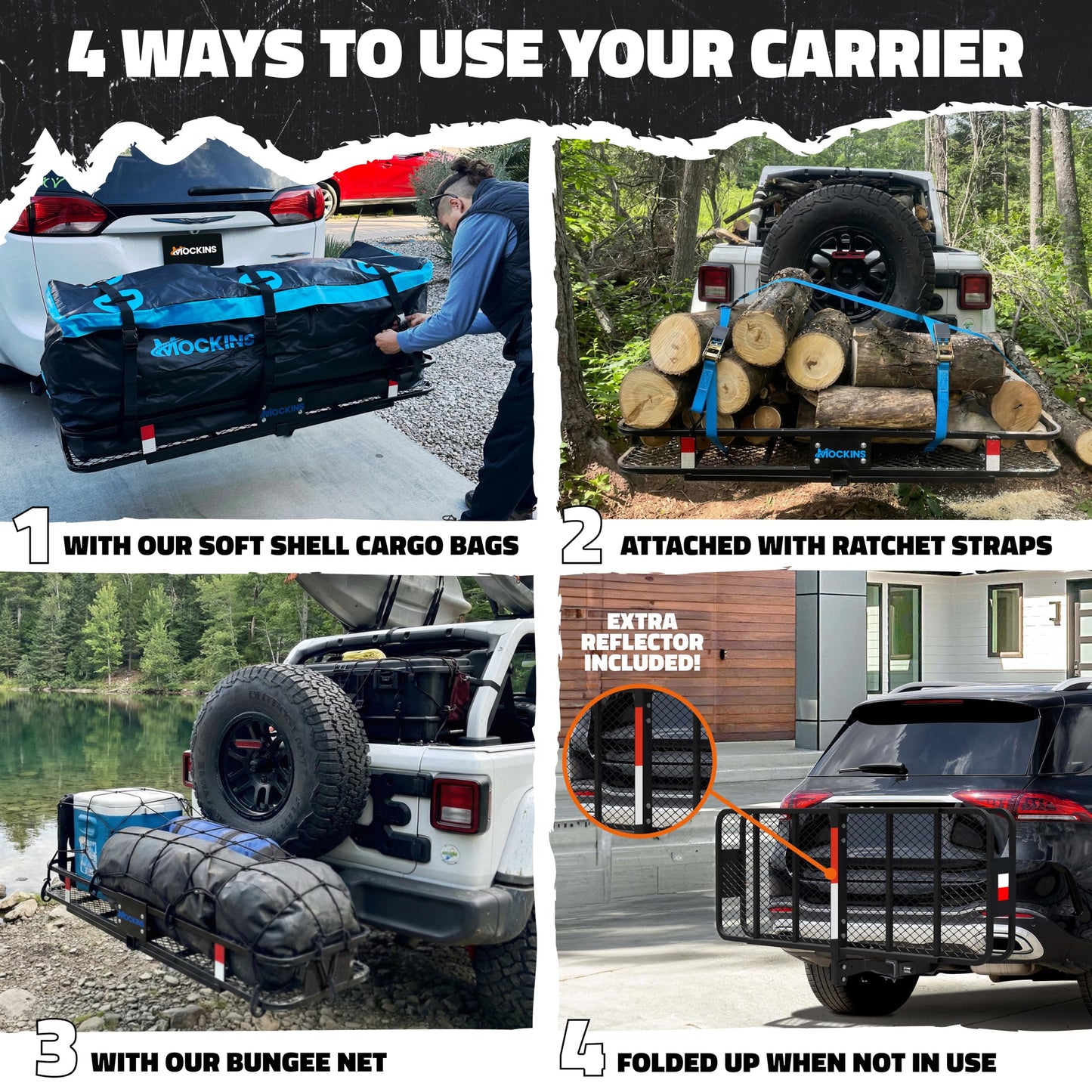 4 WAYS TO USE YOUR CARRIER

MOCKINS

MOCKINS

MOCKINS

1 WITH OUR SOFT SHELL CARGO BAGS

MOCKINS

2 ATTACHED WITH RATCHET STRAPS

MOCKINS

3 WITH OUR BUNGEE NET

EXTRA REFLECTOR INCLUDED!

4 FOLDED UP WHEN NOT IN USE