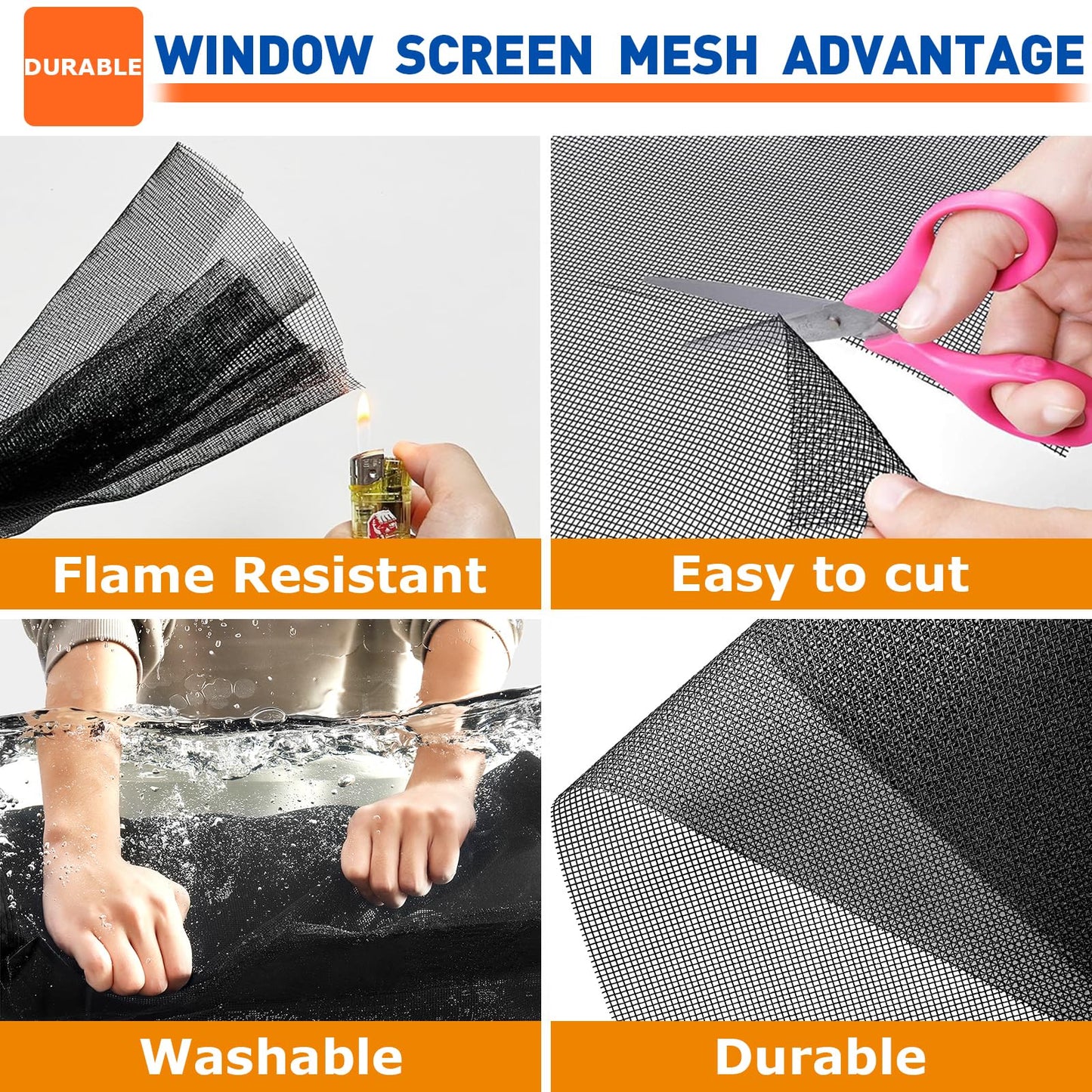 DURABLE

WINDOW SCREEN MESH ADVANTAGE

Flame Resistant

Easy to cut

Washable

Durable