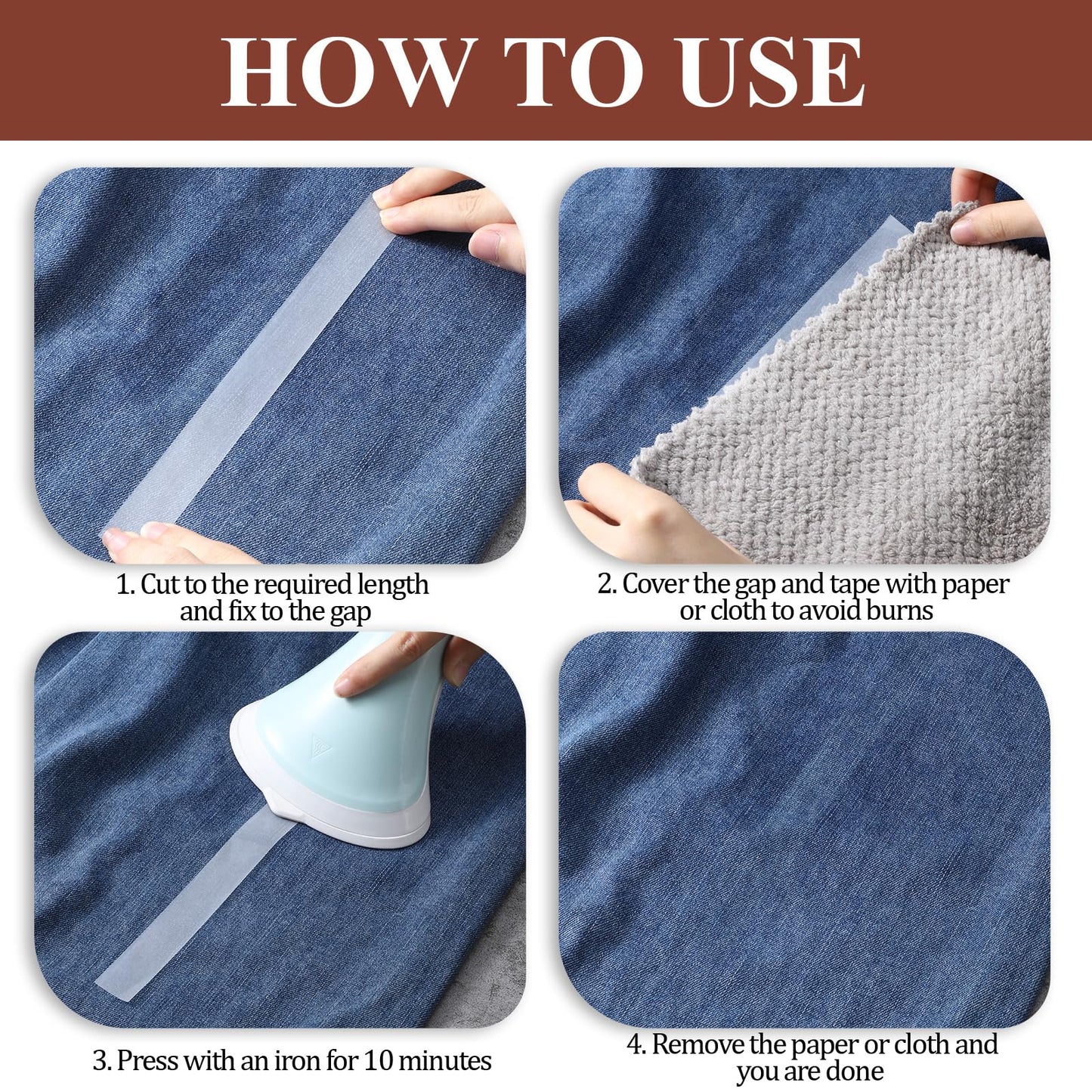 HOW TO USE

1. Cut to the required length and fix to the gap

2. Cover the gap and tape with paper or cloth to avoid burns

3. Press with an iron for 10 minutes

4. Remove the paper or cloth and you are done