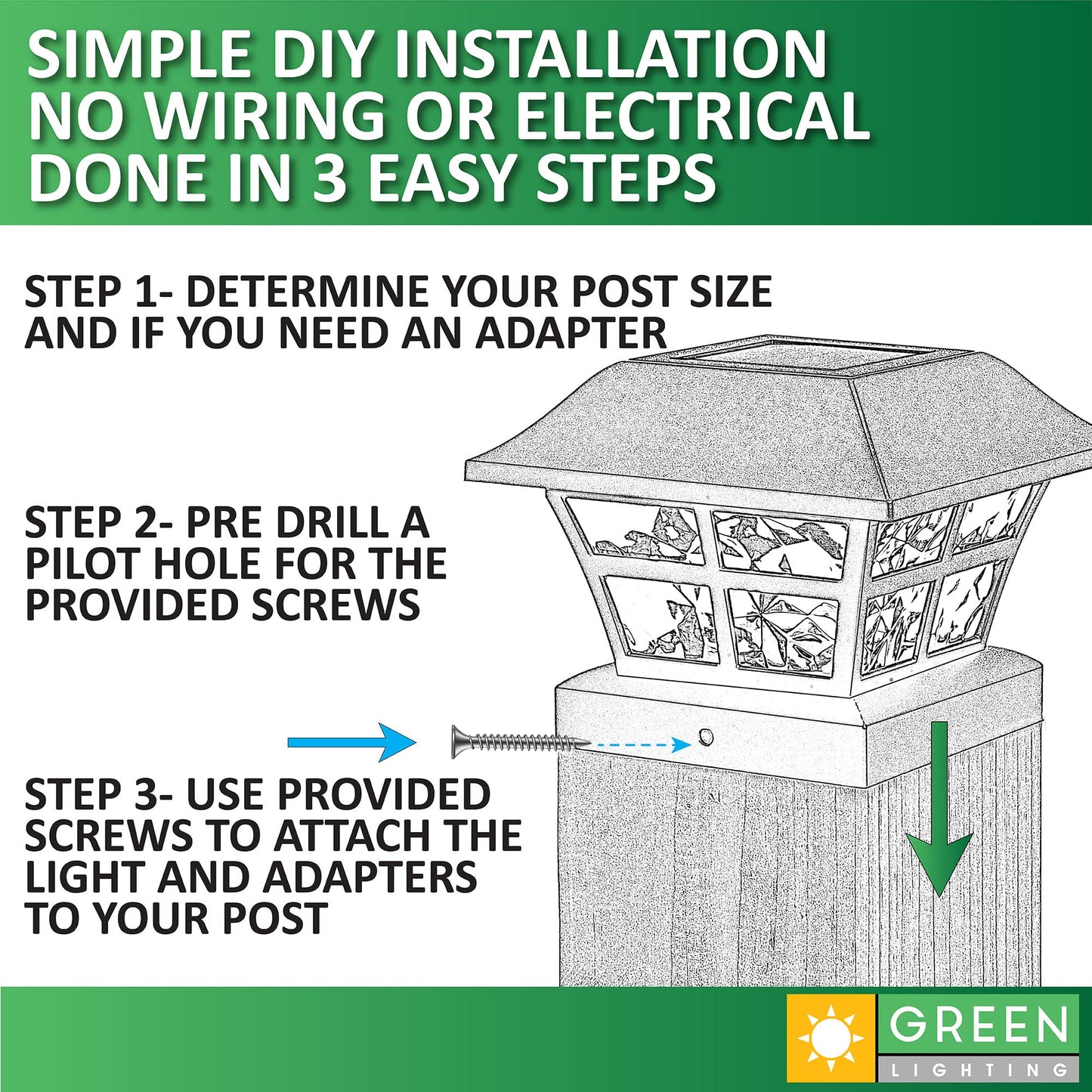 SIMPLE DIY INSTALLATION
NO WIRING OR ELECTRICAL
DONE IN 3 EASY STEPS

STEP 1- DETERMINE YOUR POST SIZE AND IF YOU NEED AN ADAPTER

STEP 2- PRE DRILL A PILOT HOLE FOR THE PROVIDED SCREWS

STEP 3- USE PROVIDED SCREWS TO ATTACH THE LIGHT AND ADAPTERS TO YOUR POST

GREEN
LIGHTING