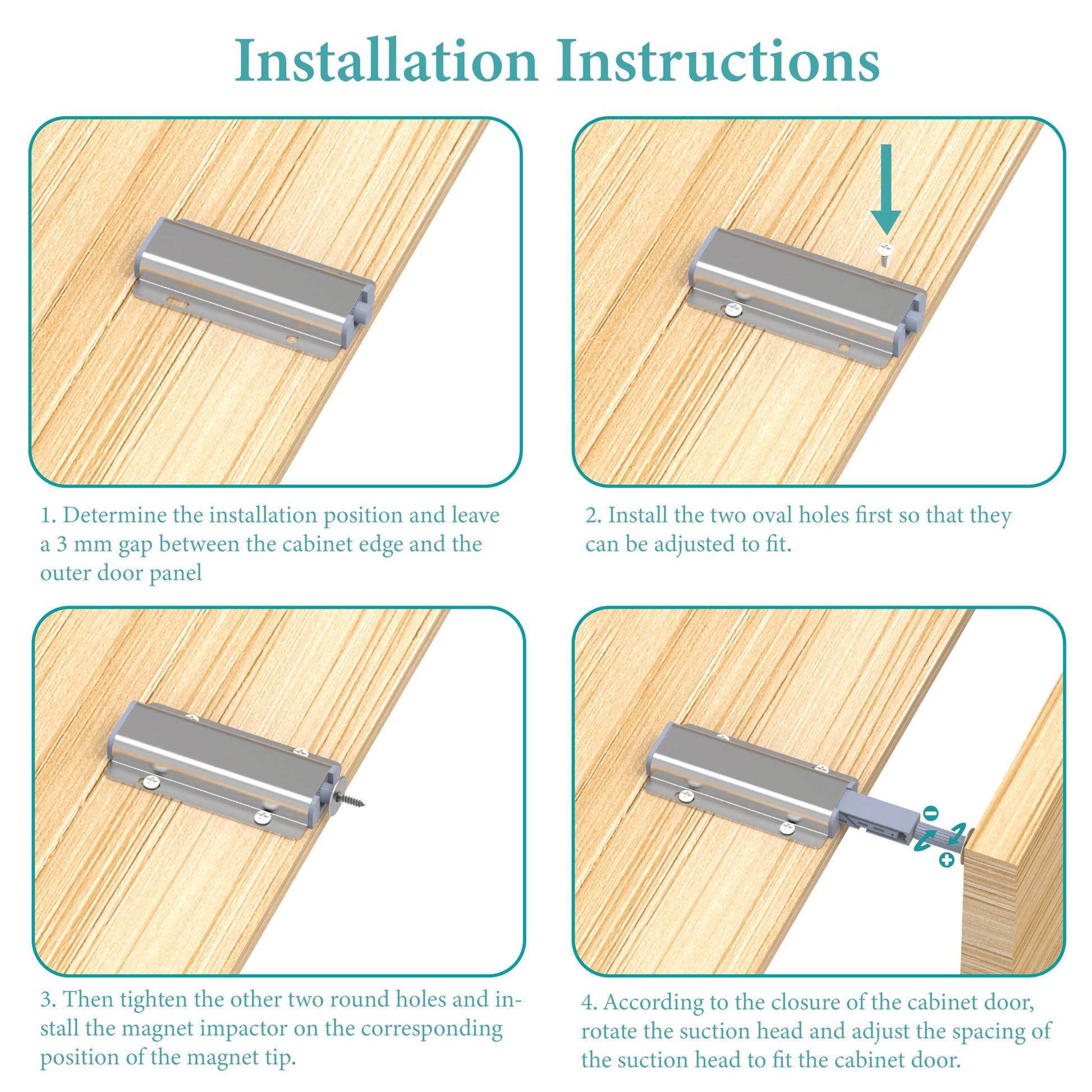 Installation Instructions

1. Determine the installation position and leave a 3 mm gap between the cabinet edge and the outer door panel

2. Install the two oval holes first so that they can be adjusted to fit.

3. Then tighten the other two round holes and install the magnet impactor on the corresponding position of the magnet tip.

−

+

4. According to the closure of the cabinet door, rotate the suction head and adjust the spacing of the suction head to fit the cabinet door.