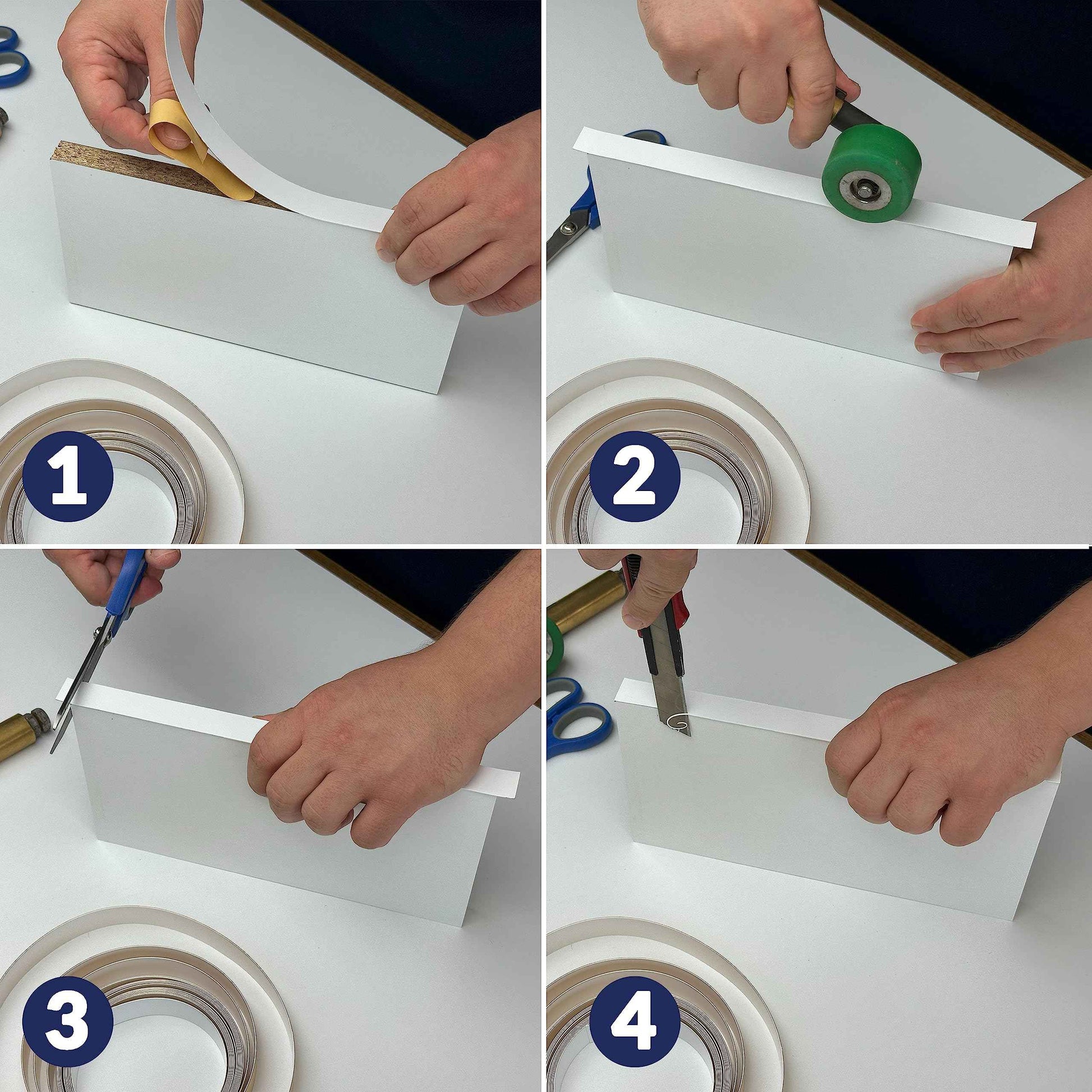 1

2

3

4