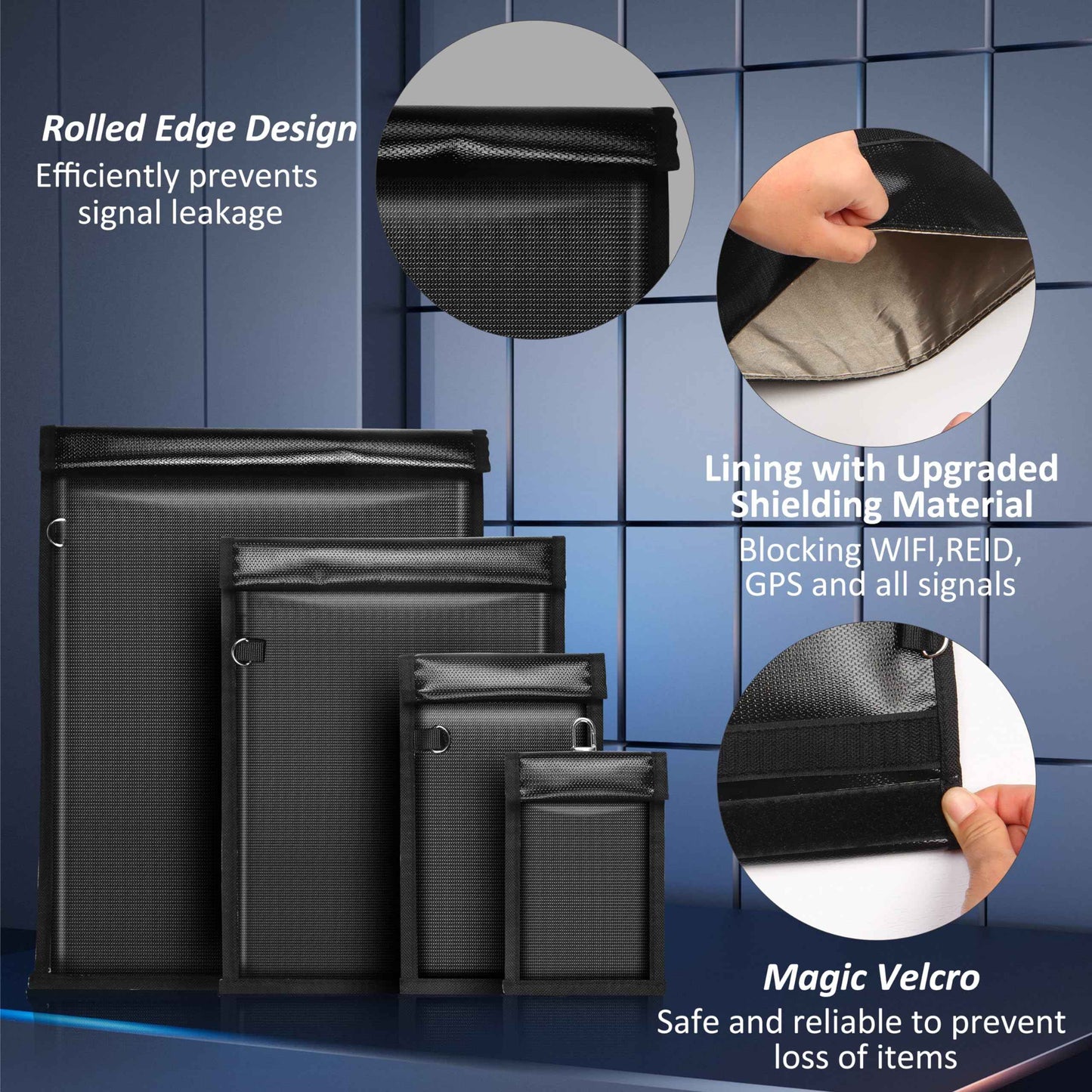 Rolled Edge Design
Efficiently prevents signal leakage

Lining with Upgraded Shielding Material
Blocking WIFI,REID, GPS and all signals

Magic Velcro
Safe and reliable to prevent loss of items